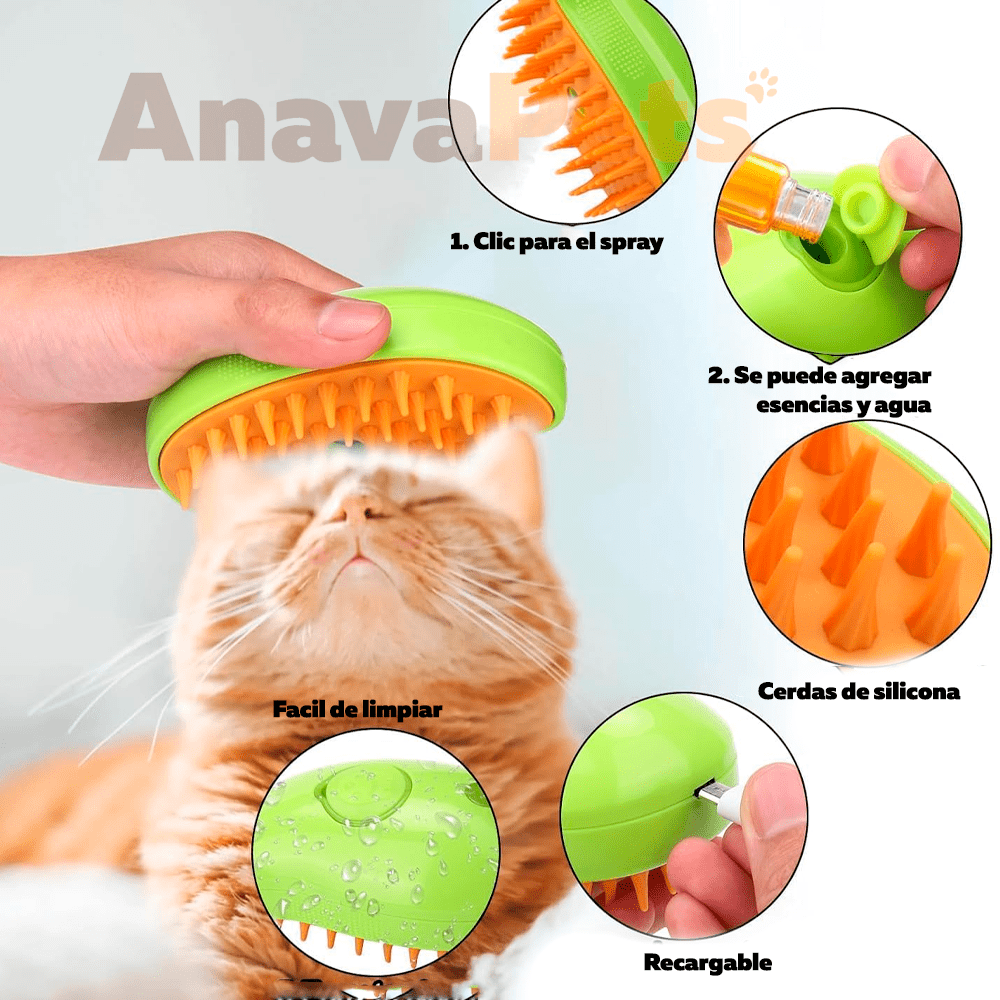 AnavaPets

1. Clic para el spray

2. Se puede agregar esencias y agua

Cerdas de silicona

Facil de limpiar

Recargable